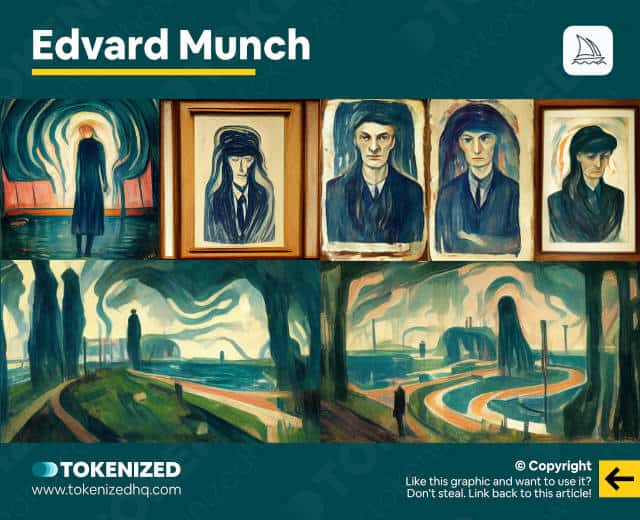 Edvard Munch

TOKENIZED
www.tokenizedhq.com

© Copyright
Like this graphic and want to use it?
Don't steal. Link back to this article!