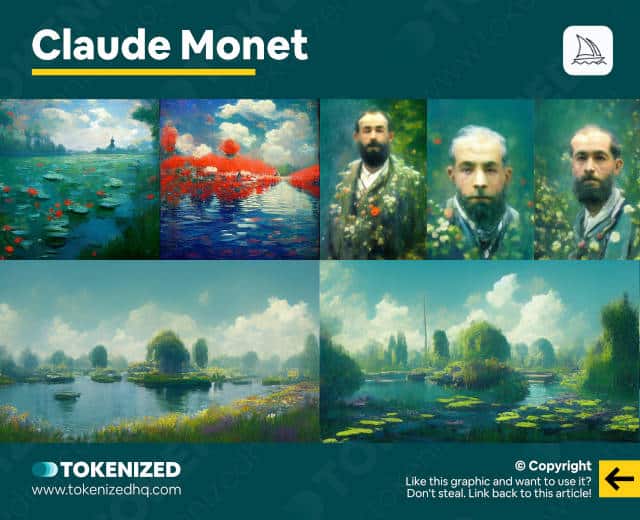 Claude Monet

TOKENIZED
www.tokenizedhq.com

© Copyright
Like this graphic and want to use it?
Don't steal. Link back to this article!