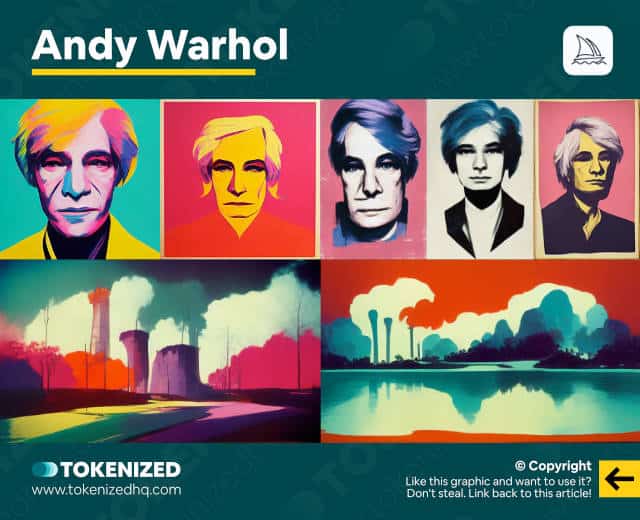 Andy Warhol

TOKENIZED
www.tokenizedhq.com

© Copyright
Like this graphic and want to use it?
Don't steal. Link back to this article!