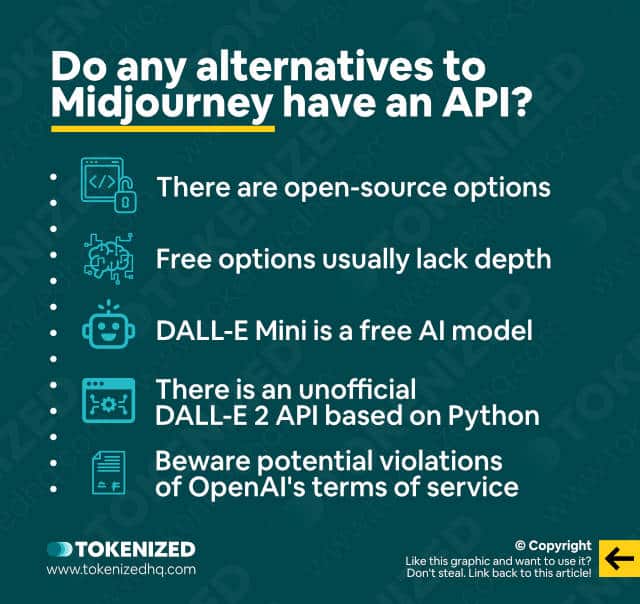 Do any alternatives to Midjourney have an API?

There are open-source options

Free options usually lack depth

DALL-E Mini is a free AI model

There is an unofficial DALL-E 2 API based on Python

Beware potential violations of OpenAI's terms of service

TOKENIZED
www.tokenizedhq.com

© Copyright
Like this graphic and want to use it? Don't steal. Link back to this article!