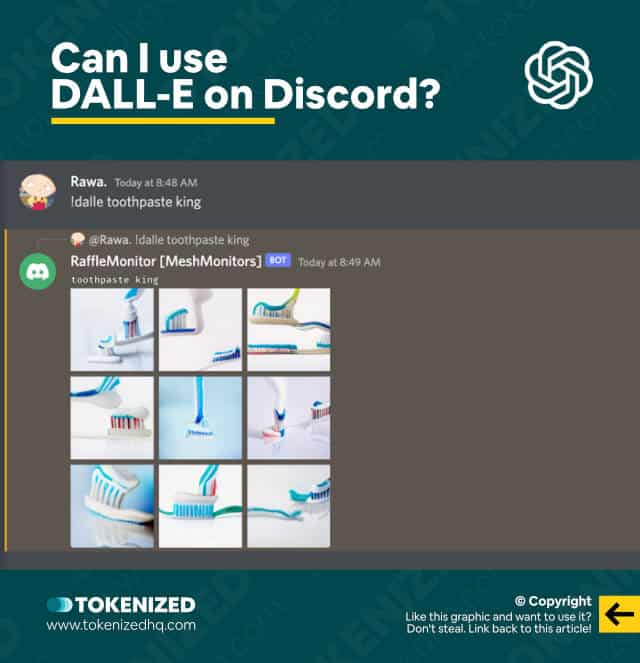 Can I use DALL-E on Discord?

Rawa. Today at 8:48 AM
!dalle toothpaste king

@Rawa. !dalle toothpaste king
RaffleMonitor [MeshMonitors] BOT Today at 8:49 AM
toothpaste king

TOKENIZED
www.tokenizedhq.com

© Copyright
Like this graphic and want to use it?
Don't steal. Link back to this article!