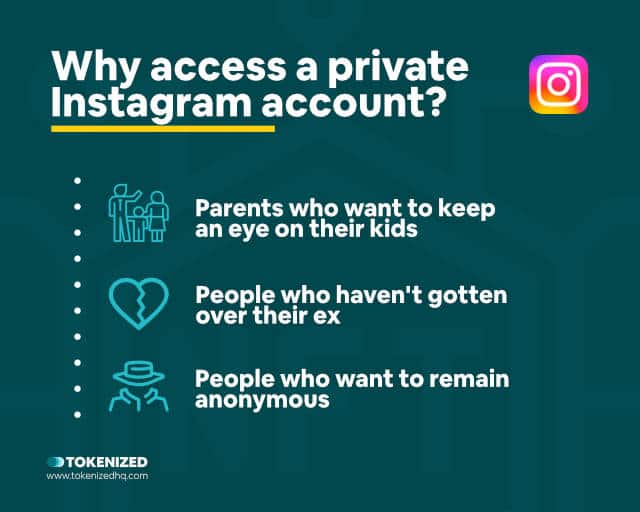 Why access a private Instagram account?

Parents who want to keep an eye on their kids

People who haven't gotten over their ex

People who want to remain anonymous

TOKENIZED
www.tokenizedhq.com