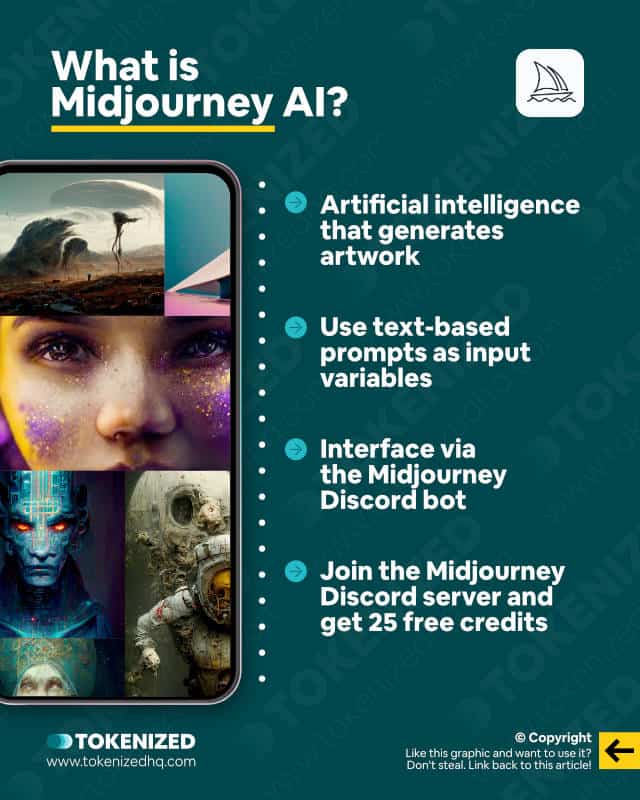 What is Midjourney AI?

Artificial intelligence that generates artwork

Use text-based prompts as input variables

Interface via the Midjourney Discord bot

Join the Midjourney Discord server and get 25 free credits

TOKENIZED
www.tokenizedhq.com

© Copyright
Like this graphic and want to use it?
Don't steal. Link back to this article!