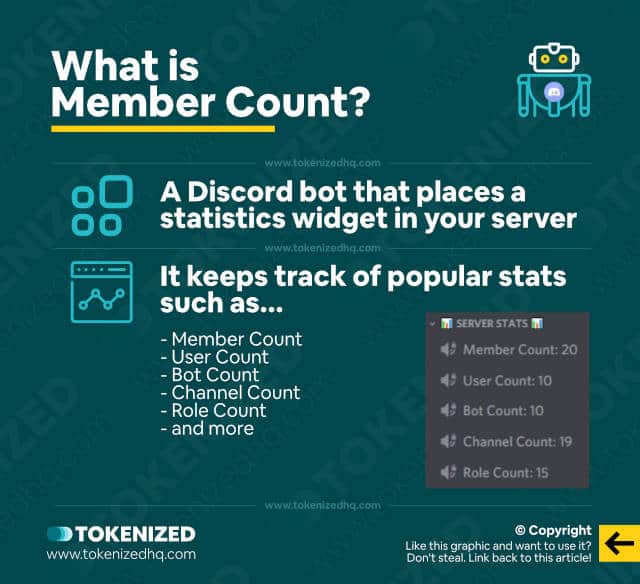 What is Member Count?

www.tokenizedhq.com

A Discord bot that places a statistics widget in your server

www.tokenizedhq.com

It keeps track of popular stats such as...

- Member Count
- User Count
- Bot Count
- Channel Count
- Role Count
- and more

SERVER STATS

Member Count: 20

User Count: 10

Bot Count: 10

Channel Count: 19

Role Count: 15

www.tokenizedhq.com

TOKENIZED
www.tokenizedhq.com

© Copyright
Like this graphic and want to use it? Don't steal. Link back to this article!