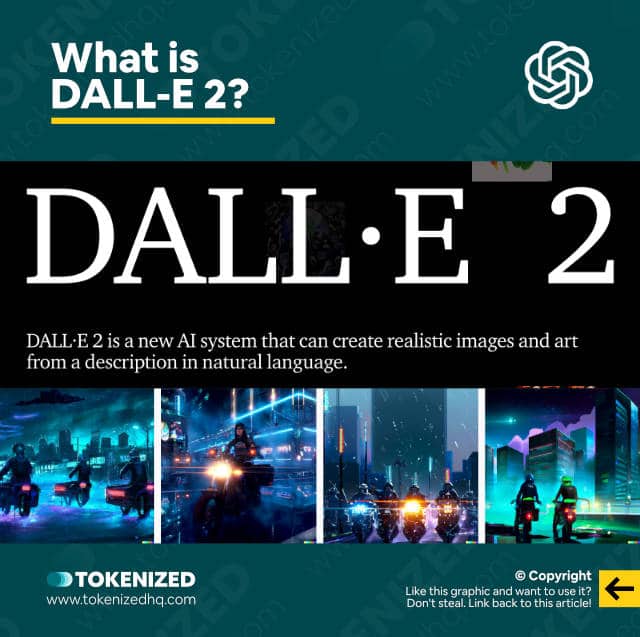 What is DALL-E 2?

DALL·E 2

DALL·E 2 is a new AI system that can create realistic images and art from a description in natural language.

TOKENIZED
www.tokenizedhq.com

© Copyright
Like this graphic and want to use it?
Don't steal. Link back to this article!