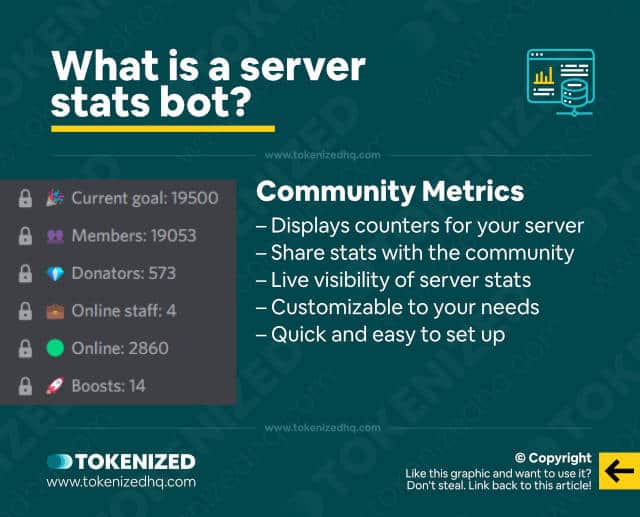 What is a server stats bot?

www.tokenizedhq.com

Current goal: 19500

Members: 19053

Donators: 573

Online staff: 4

Online: 2860

Boosts: 14

Community Metrics

– Displays counters for your server
– Share stats with the community
– Live visibility of server stats
– Customizable to your needs
– Quick and easy to set up

www.tokenizedhq.com

TOKENIZED
www.tokenizedhq.com

© Copyright
Like this graphic and want to use it? Don't steal. Link back to this article!