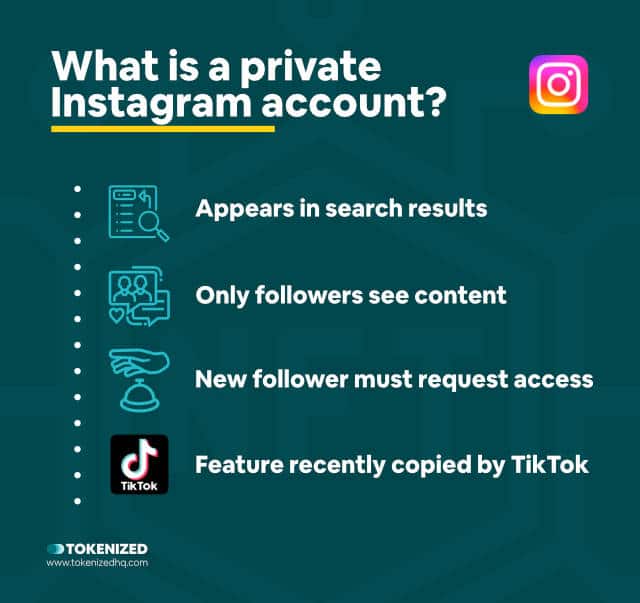 What is a private Instagram account?

Appears in search results

Only followers see content

New follower must request access

TikTok

Feature recently copied by TikTok

TOKENIZED
www.tokenizedhq.com