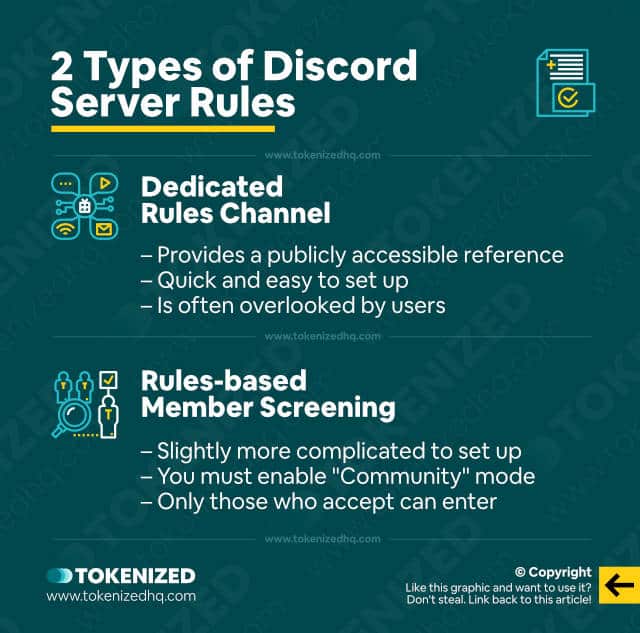 2 Types of Discord Server Rules

www.tokenizedhq.com

Dedicated Rules Channel

– Provides a publicly accessible reference
– Quick and easy to set up
– Is often overlooked by users

www.tokenizedhq.com

Rules-based Member Screening

– Slightly more complicated to set up
– You must enable "Community" mode
– Only those who accept can enter

www.tokenizedhq.com

TOKENIZED
www.tokenizedhq.com

© Copyright
Like this graphic and want to use it? Don't steal. Link back to this article!