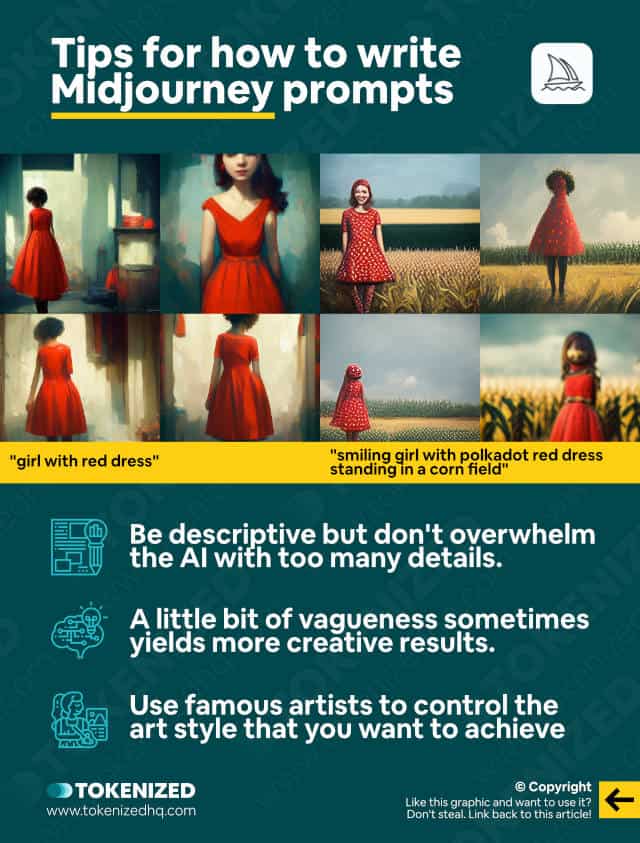 Tips for how to write Midjourney prompts

"girl with red dress"

"smiling girl with polkadot red dress standing in a corn field"

Be descriptive but don't overwhelm the AI with too many details.

A little bit of vagueness sometimes yields more creative results.

Use famous artists to control the art style that you want to achieve

TOKENIZED
www.tokenizedhq.com

© Copyright
Like this graphic and want to use it?
Don't steal. Link back to this article!