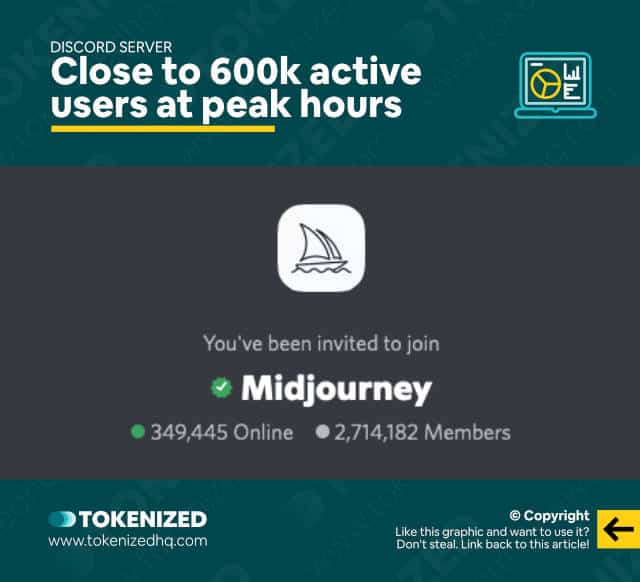 DISCORD SERVER
Close to 600k active users at peak hours

You've been invited to join

Midjourney

349,445 Online 2,714,182 Members

TOKENIZED
www.tokenizedhq.com

© Copyright
Like this graphic and want to use it? Don't steal. Link back to this article!