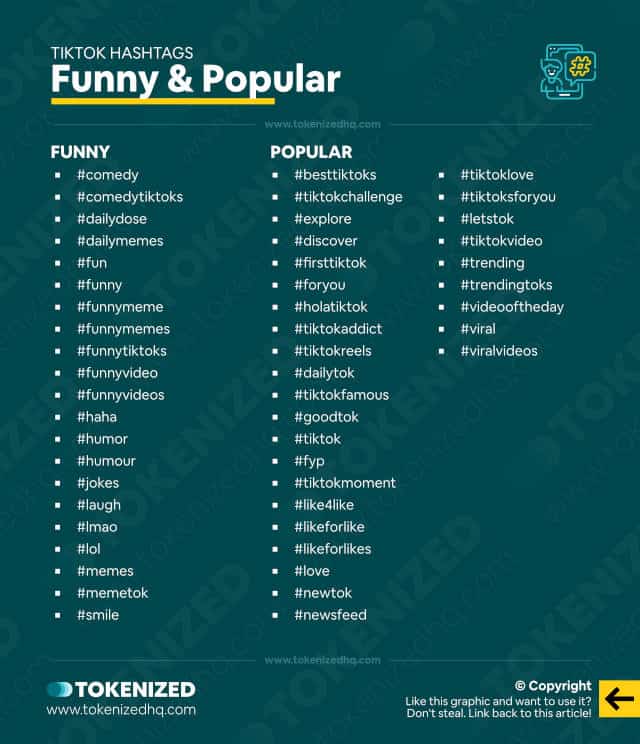 TIKTOK HASHTAGS
Funny & Popular

www.tokenizedhq.com

FUNNY
- #comedy
- #comedytiktoks
- #dailydose
- #dailymemes
- #fun
- #funny
- #funnymeme
- #funnymemes
- #funnytiktoks
- #funnyvideo
- #funnyvideos
- #haha
- #humor
- #humour
- #jokes
- #laugh
- #lmao
- #lol
- #memes
- #memetok
- #smile

POPULAR
- #besttiktoks
- #tiktokchallenge
- #explore
- #discover
- #firsttiktok
- #foryou
- #holatiktok
- #tiktokaddict
- #tiktokreels
- #dailytok
- #tiktokfamous
- #goodtok
- #tiktok
- #fyp
- #tiktokmoment
- #like4like
- #likeforlike
- #likeforlikes
- #love
- #newtok
- #newsfeed

- #tiktoklove
- #tiktoksforyou
- #letstok
- #tiktokvideo
- #trending
- #trendingtoks
- #videooftheday
- #viral
- #viralvideos

www.tokenizedhq.com

TOKENIZED
www.tokenizedhq.com

© Copyright
Like this graphic and want to use it?
Don't steal. Link back to this article!