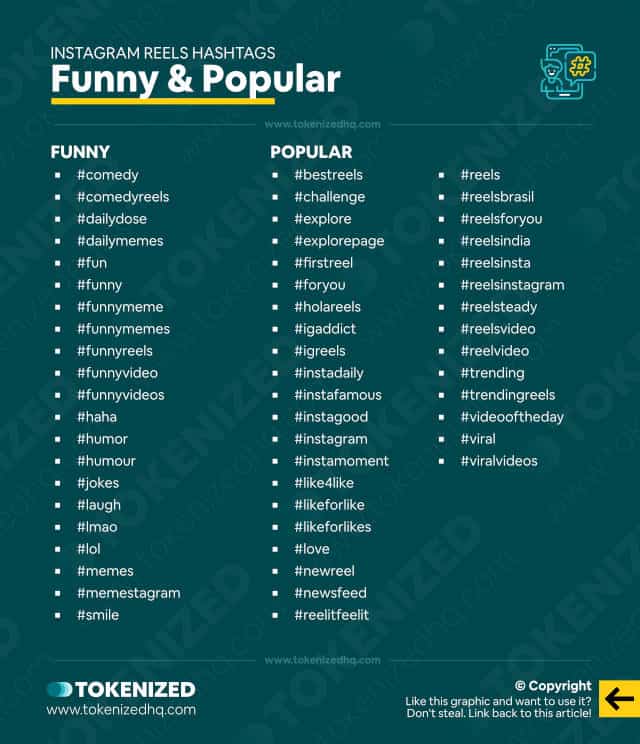 INSTAGRAM REELS HASHTAGS
Funny & Popular

www.tokenizedhq.com

FUNNY
- #comedy
- #comedyreels
- #dailydose
- #dailymemes
- #fun
- #funny
- #funnymeme
- #funnymemes
- #funnyreels
- #funnyvideo
- #funnyvideos
- #haha
- #humor
- #humour
- #jokes
- #laugh
- #lmao
- #lol
- #memes
- #memestagram
- #smile

POPULAR
- #bestreels
- #challenge
- #explore
- #explorepage
- #firstreel
- #foryou
- #holareels
- #igaddict
- #igreels
- #instadaily
- #instafamous
- #instagood
- #instagram
- #instamoment
- #like4like
- #likeforlike
- #likeforlikes
- #love
- #newreel
- #newsfeed
- #reelitfeelit

- #reels
- #reelsbrasil
- #reelsforyou
- #reelsindia
- #reelsinsta
- #reelsinstagram
- #reelsteady
- #reelsvideo
- #reelvideo
- #trending
- #trendingreels
- #videooftheday
- #viral
- #viralvideos

www.tokenizedhq.com

TOKENIZED
www.tokenizedhq.com

© Copyright
Like this graphic and want to use it?
Don't steal. Link back to this article!