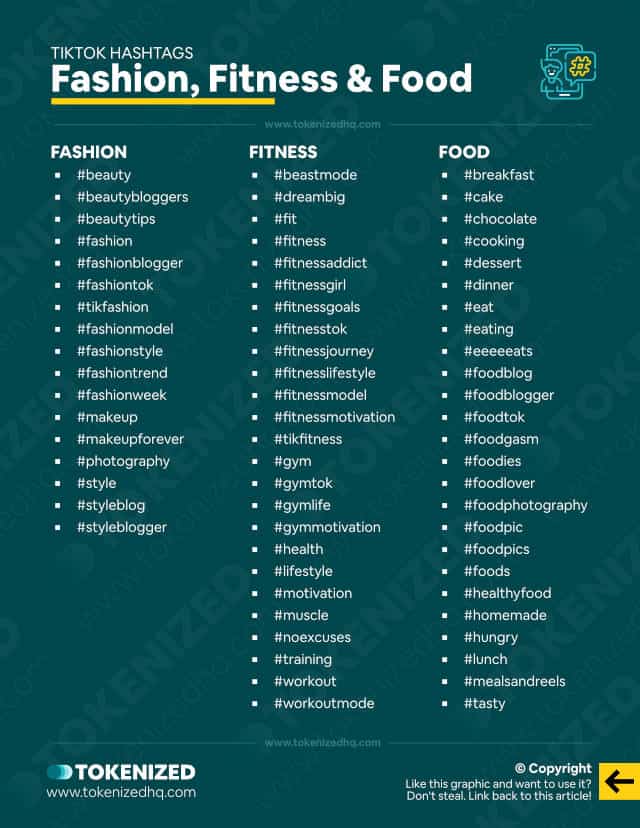 TIKTOK HASHTAGS
Fashion, Fitness & Food

www.tokenizedhq.com

FASHION
- #beauty
- #beautybloggers
- #beautytips
- #fashion
- #fashionblogger
- #fashiontok
- #tikfashion
- #fashionmodel
- #fashionstyle
- #fashiontrend
- #fashionweek
- #makeup
- #makeupforever
- #photography
- #style
- #styleblog
- #styleblogger

FITNESS
- #beastmode
- #dreambig
- #fit
- #fitness
- #fitnessaddict
- #fitnessgirl
- #fitnessgoals
- #fitnesstok
- #fitnessjourney
- #fitnesslifestyle
- #fitnessmodel
- #fitnessmotivation
- #tikfitness
- #gym
- #gymtok
- #gymlife
- #gymmotivation
- #health
- #lifestyle
- #motivation
- #muscle
- #noexcuses
- #training
- #workout
- #workoutmode

FOOD
- #breakfast
- #cake
- #chocolate
- #cooking
- #dessert
- #dinner
- #eat
- #eating
- #eeeeeats
- #foodblog
- #foodblogger
- #foodtok
- #foodgasm
- #foodies
- #foodlover
- #foodphotography
- #foodpic
- #foodpics
- #foods
- #healthyfood
- #homemade
- #hungry
- #lunch
- #mealsandreels
- #tasty

www.tokenizedhq.com

TOKENIZED
www.tokenizedhq.com

© Copyright
Like this graphic and want to use it?
Don't steal. Link back to this article!