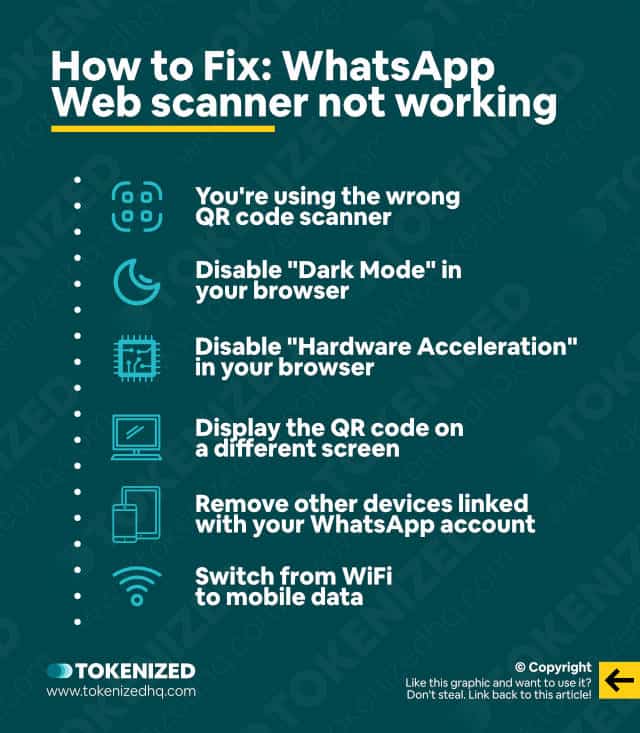 How to Fix: WhatsApp Web scanner not working

You're using the wrong QR code scanner

Disable "Dark Mode" in your browser

Disable "Hardware Acceleration" in your browser

Display the QR code on a different screen

Remove other devices linked with your WhatsApp account

Switch from WiFi to mobile data

TOKENIZED
www.tokenizedhq.com

© Copyright
Like this graphic and want to use it? Don't steal. Link back to this article!