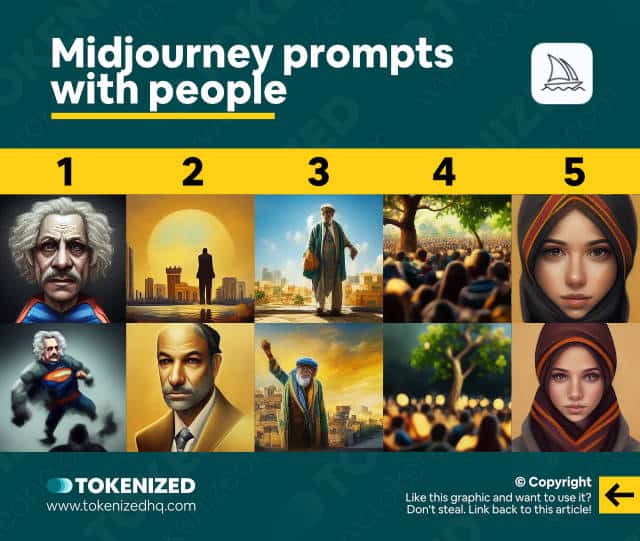 Midjourney prompts with people

1
2
3
4
5

TOKENIZED
www.tokenizedhq.com

© Copyright
Like this graphic and want to use it?
Don't steal. Link back to this article!