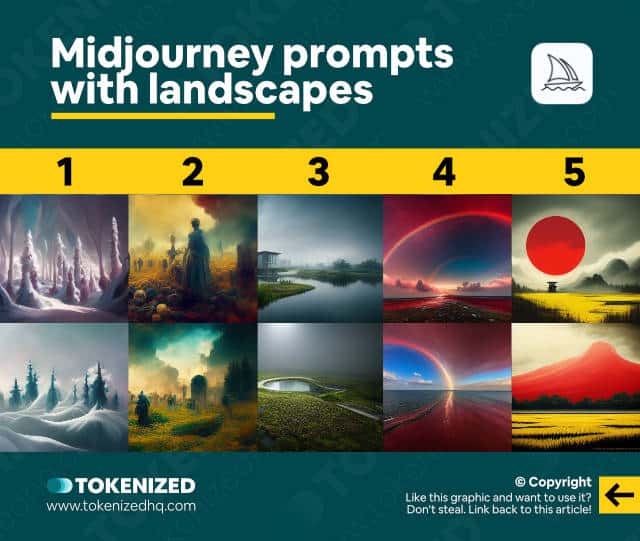 Midjourney prompts with landscapes

1 2 3 4 5

TOKENIZED
www.tokenizedhq.com

© Copyright
Like this graphic and want to use it?
Don't steal. Link back to this article!