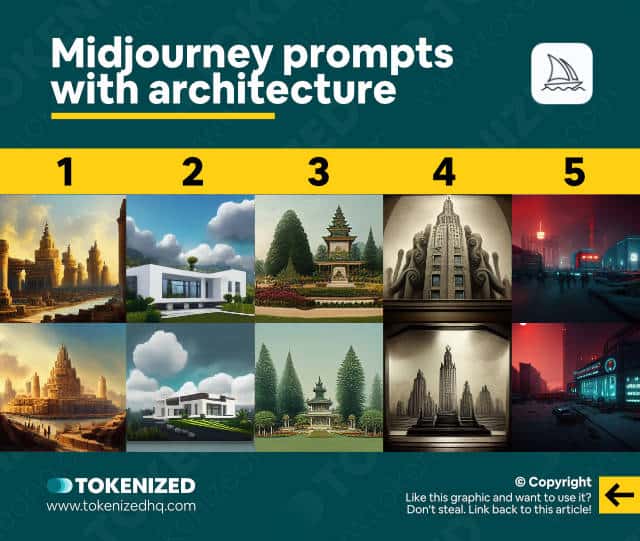 Midjourney prompts with architecture

1
2
3
4
5

TOKENIZED
www.tokenizedhq.com

© Copyright
Like this graphic and want to use it?
Don't steal. Link back to this article!