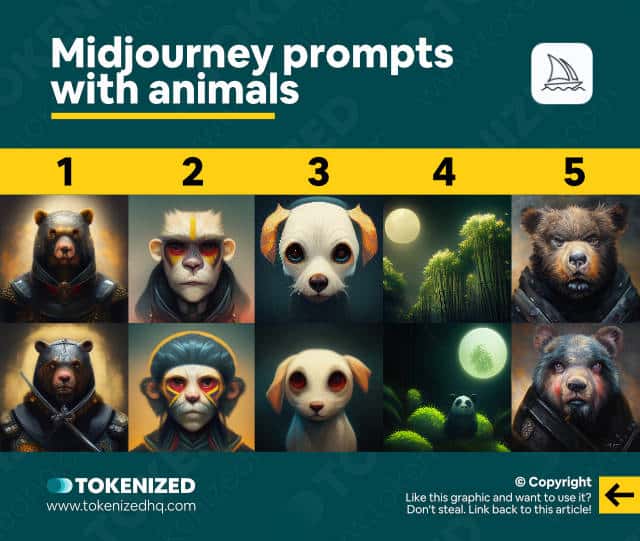 Midjourney prompts with animals

1
2
3
4
5

TOKENIZED
www.tokenizedhq.com

© Copyright
Like this graphic and want to use it?
Don't steal. Link back to this article!