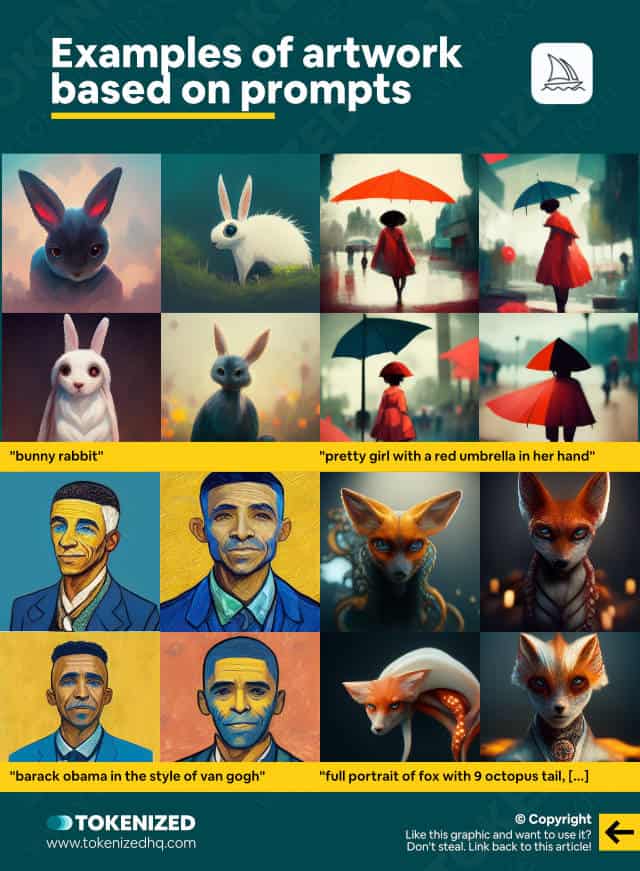 Examples of artwork based on prompts

"bunny rabbit"

"pretty girl with a red umbrella in her hand"

"barack obama in the style of van gogh"

"full portrait of fox with 9 octopus tail, [...]

TOKENIZED
www.tokenizedhq.com

© Copyright
Like this graphic and want to use it?
Don't steal. Link back to this article!