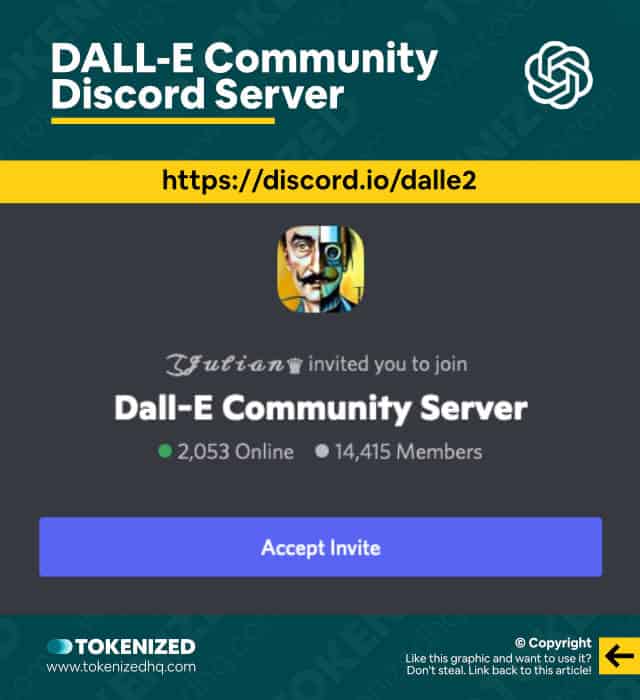 DALL-E Community Discord Server

https://discord.io/dalle2

Julian invited you to join

Dall-E Community Server

2,053 Online 14,415 Members

Accept Invite

TOKENIZED
www.tokenizedhq.com

© Copyright
Like this graphic and want to use it?
Don't steal. Link back to this article!