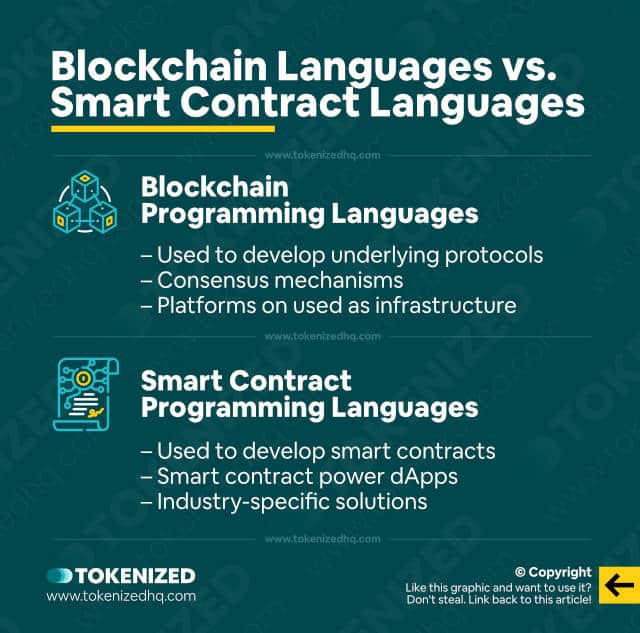 Blockchain Languages vs. Smart Contract Languages

www.tokenizedhq.com

Blockchain Programming Languages

– Used to develop underlying protocols
– Consensus mechanisms
– Platforms on used as infrastructure

www.tokenizedhq.com

Smart Contract Programming Languages

– Used to develop smart contracts
– Smart contract power dApps
– Industry-specific solutions

www.tokenizedhq.com

TOKENIZED
www.tokenizedhq.com

© Copyright
Like this graphic and want to use it?
Don't steal. Link back to this article!