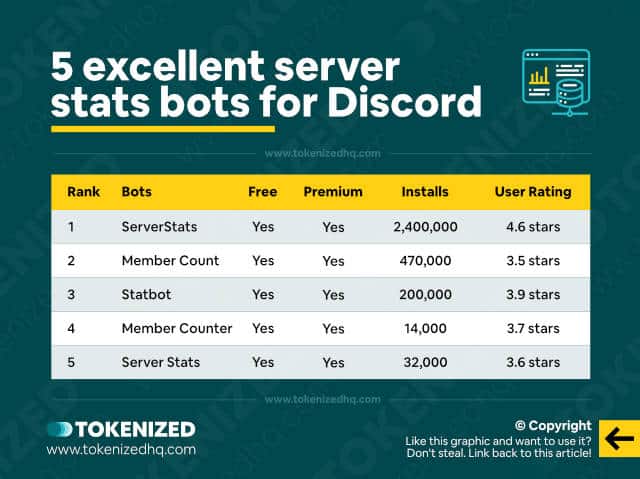 5 excellent server stats bots for Discord

www.tokenizedhq.com

| Rank | Bots | Free | Premium | Installs | User Rating |
|---|---|---|---|---|---|
| 1 | ServerStats | Yes | Yes | 2,400,000 | 4.6 stars |
| 2 | Member Count | Yes | Yes | 470,000 | 3.5 stars |
| 3 | Statbot | Yes | Yes | 200,000 | 3.9 stars |
| 4 | Member Counter | Yes | Yes | 14,000 | 3.7 stars |
| 5 | Server Stats | Yes | Yes | 32,000 | 3.6 stars |

www.tokenizedhq.com

TOKENIZED
www.tokenizedhq.com

© Copyright
Like this graphic and want to use it? Don't steal. Link back to this article!