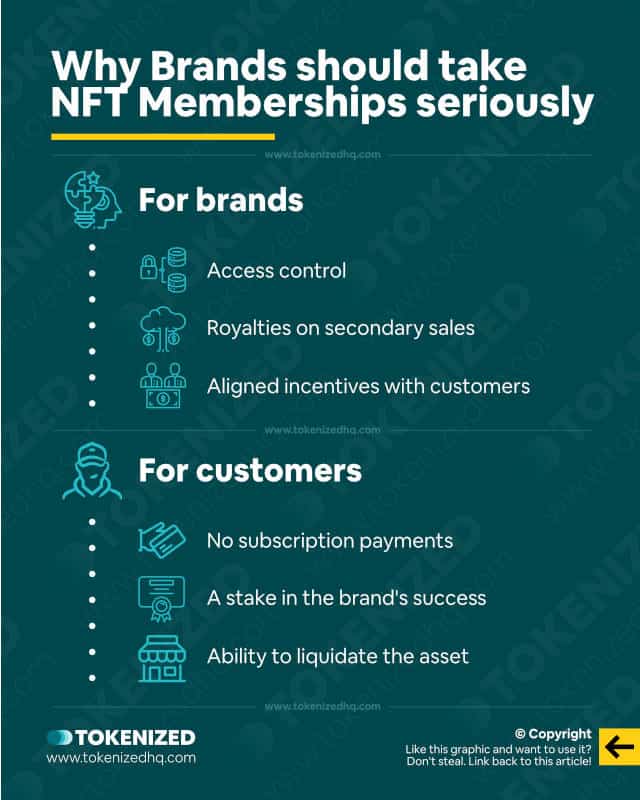 Why Brands should take NFT Memberships seriously

www.tokenizedhq.com

For brands

Access control

Royalties on secondary sales

Aligned incentives with customers

www.tokenizedhq.com

For customers

No subscription payments

A stake in the brand's success

Ability to liquidate the asset

www.tokenizedhq.com

TOKENIZED
www.tokenizedhq.com

© Copyright
Like this graphic and want to use it?
Don't steal. Link back to this article!