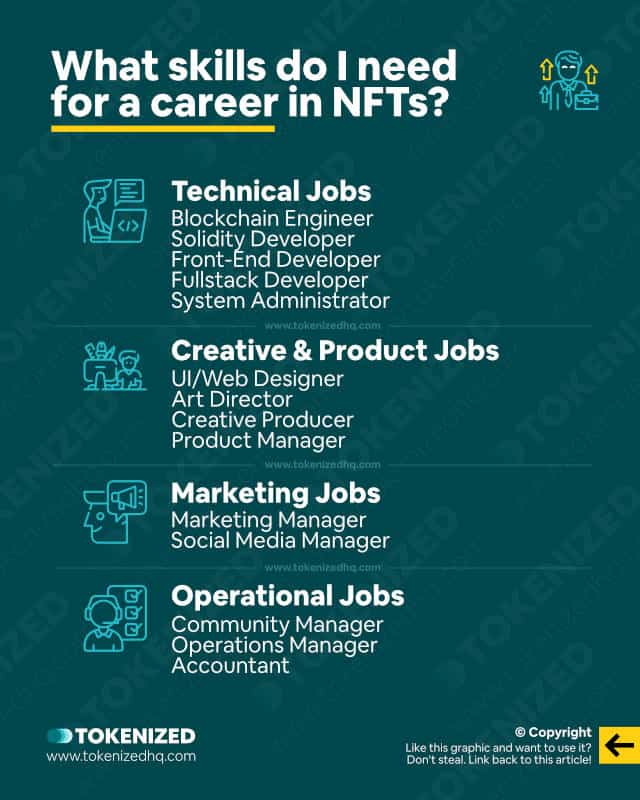 What skills do I need for a career in NFTs?

Technical Jobs
Blockchain Engineer
Solidity Developer
Front-End Developer
Fullstack Developer
System Administrator

www.tokenizedhq.com

Creative & Product Jobs
UI/Web Designer
Art Director
Creative Producer
Product Manager

www.tokenizedhq.com

Marketing Jobs
Marketing Manager
Social Media Manager

www.tokenizedhq.com

Operational Jobs
Community Manager
Operations Manager
Accountant

TOKENIZED
www.tokenizedhq.com

© Copyright
Like this graphic and want to use it?
Don't steal. Link back to this article!