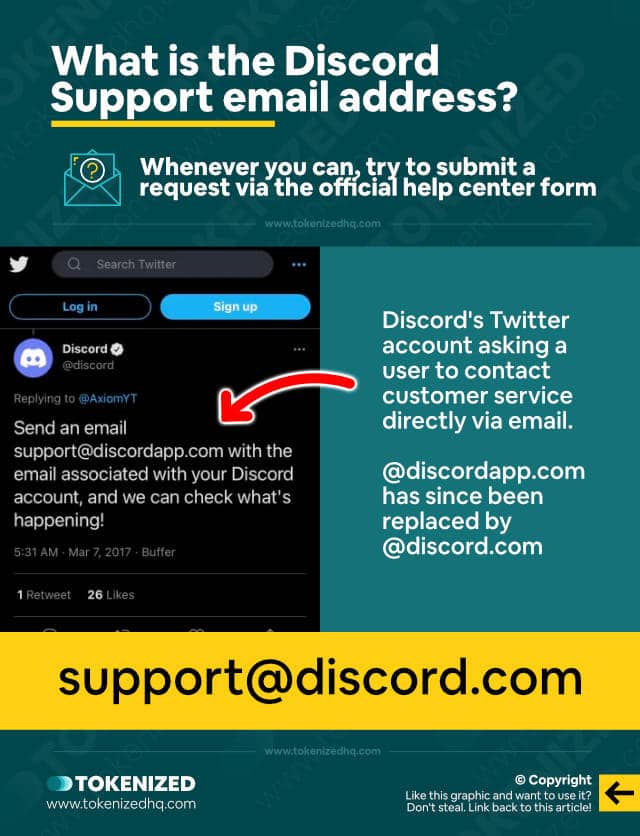 What is the Discord Support email address?

Whenever you can, try to submit a request via the official help center form

www.tokenizedhq.com

Search Twitter

Log in

Sign up

Discord
@discord

Replying to @AxiomYT

Send an email support@discordapp.com with the email associated with your Discord account, and we can check what's happening!

5:31 AM · Mar 7, 2017 · Buffer

1 Retweet 26 Likes

Discord's Twitter account asking a user to contact customer service directly via email.

@discordapp.com has since been replaced by @discord.com

support@discord.com

www.tokenizedhq.com

TOKENIZED
www.tokenizedhq.com

© Copyright
Like this graphic and want to use it?
Don't steal. Link back to this article!