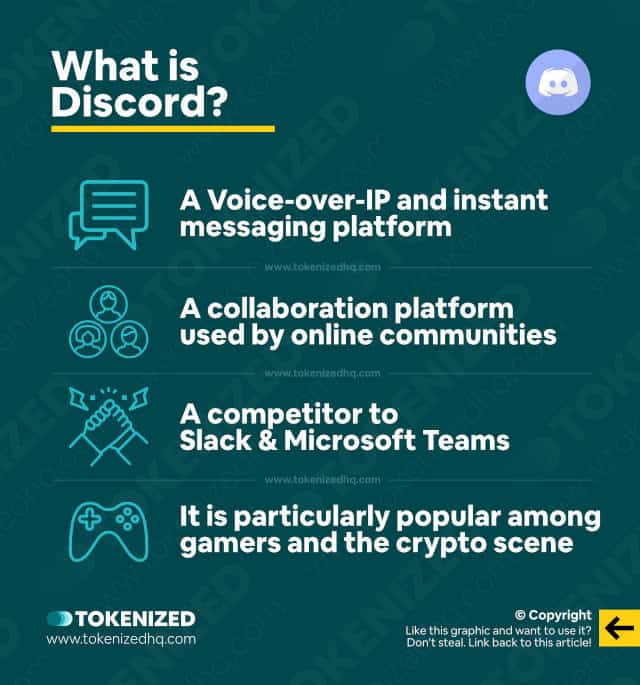 What is Discord?

A Voice-over-IP and instant messaging platform

www.tokenizedhq.com

A collaboration platform used by online communities

www.tokenizedhq.com

A competitor to Slack & Microsoft Teams

www.tokenizedhq.com

It is particularly popular among gamers and the crypto scene

TOKENIZED
www.tokenizedhq.com

© Copyright
Like this graphic and want to use it? Don't steal. Link back to this article!