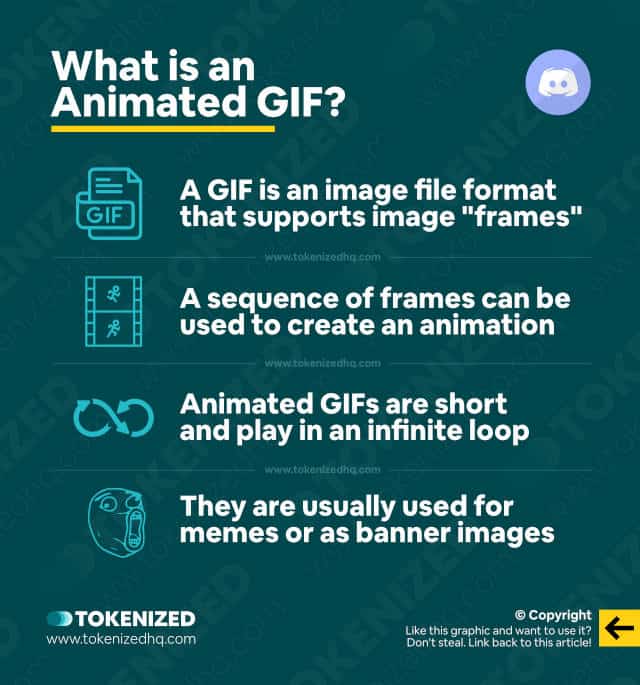 What is an Animated GIF?

GIF

A GIF is an image file format that supports image "frames"

www.tokenizedhq.com

A sequence of frames can be used to create an animation

www.tokenizedhq.com

Animated GIFs are short and play in an infinite loop

www.tokenizedhq.com

They are usually used for memes or as banner images

TOKENIZED
www.tokenizedhq.com

© Copyright
Like this graphic and want to use it? Don't steal. Link back to this article!