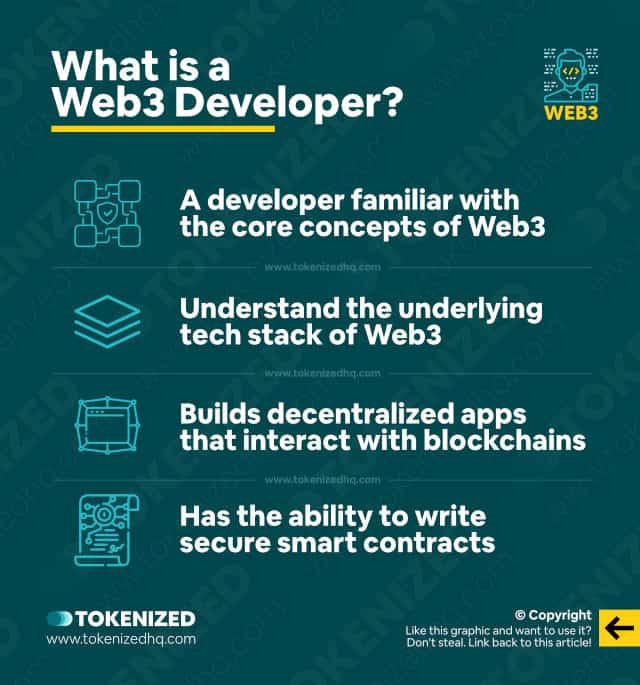 What is a Web3 Developer?

WEB3

A developer familiar with the core concepts of Web3

www.tokenizedhq.com

Understand the underlying tech stack of Web3

www.tokenizedhq.com

Builds decentralized apps that interact with blockchains

www.tokenizedhq.com

Has the ability to write secure smart contracts

TOKENIZED
www.tokenizedhq.com

© Copyright
Like this graphic and want to use it? Don't steal. Link back to this article!