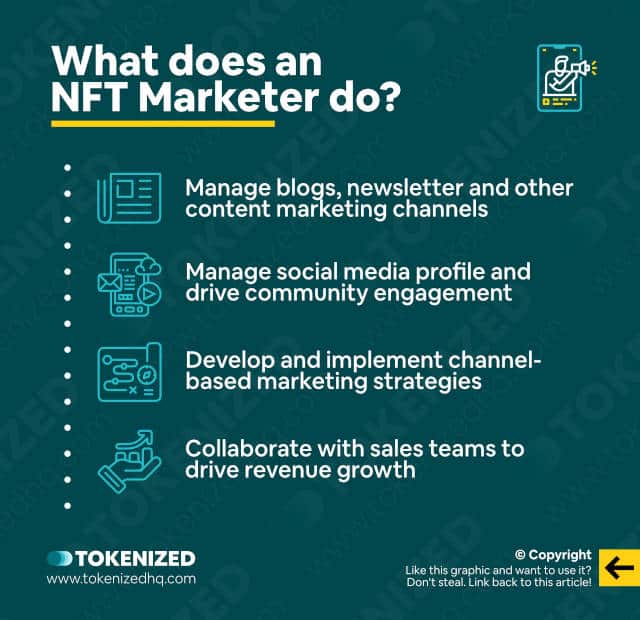 What does an NFT Marketer do?

Manage blogs, newsletter and other content marketing channels

Manage social media profile and drive community engagement

Develop and implement channel-based marketing strategies

Collaborate with sales teams to drive revenue growth

TOKENIZED
www.tokenizedhq.com

© Copyright
Like this graphic and want to use it? Don't steal. Link back to this article!