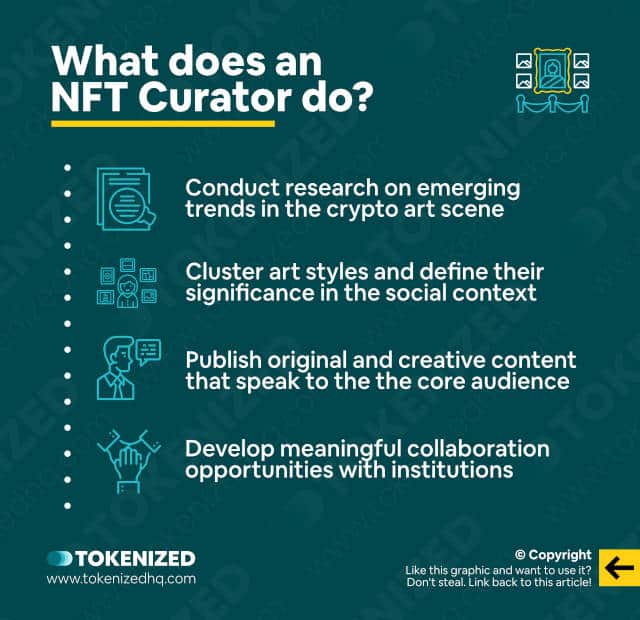 What does an NFT Curator do?

Conduct research on emerging trends in the crypto art scene

Cluster art styles and define their significance in the social context

Publish original and creative content that speak to the the core audience

Develop meaningful collaboration opportunities with institutions

TOKENIZED
www.tokenizedhq.com

© Copyright
Like this graphic and want to use it? Don't steal. Link back to this article!