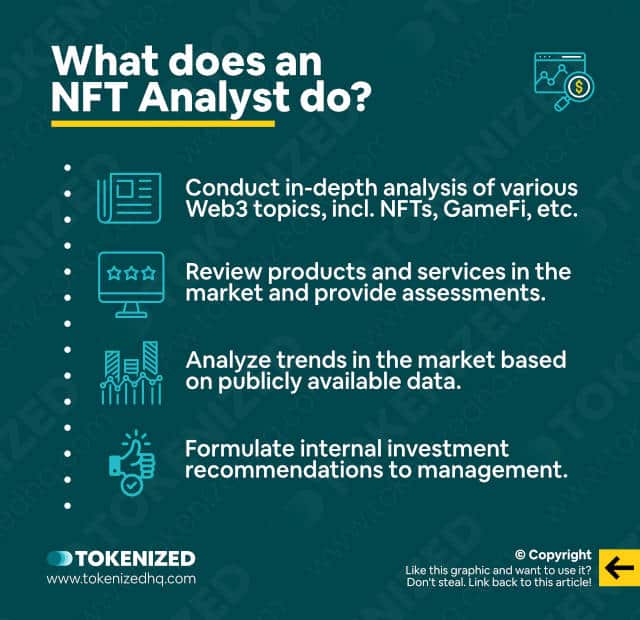 What does an NFT Analyst do?

Conduct in-depth analysis of various Web3 topics, incl. NFTs, GameFi, etc.

Review products and services in the market and provide assessments.

Analyze trends in the market based on publicly available data.

Formulate internal investment recommendations to management.

TOKENIZED
www.tokenizedhq.com

© Copyright
Like this graphic and want to use it? Don't steal. Link back to this article!