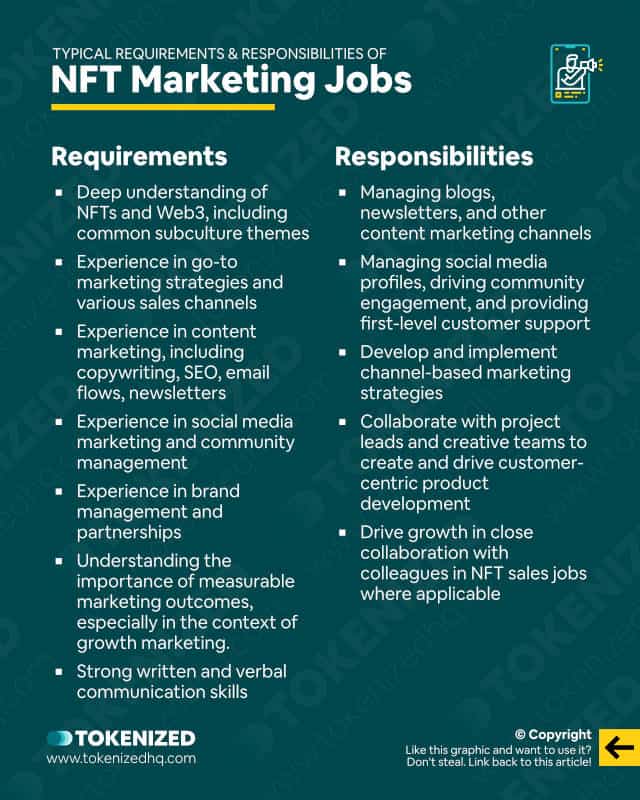 TYPICAL REQUIREMENTS & RESPONSIBILITIES OF
NFT Marketing Jobs

Requirements

- Deep understanding of NFTs and Web3, including common subculture themes
- Experience in go-to marketing strategies and various sales channels
- Experience in content marketing, including copywriting, SEO, email flows, newsletters
- Experience in social media marketing and community management
- Experience in brand management and partnerships
- Understanding the importance of measurable marketing outcomes, especially in the context of growth marketing.
- Strong written and verbal communication skills

Responsibilities

- Managing blogs, newsletters, and other content marketing channels
- Managing social media profiles, driving community engagement, and providing first-level customer support
- Develop and implement channel-based marketing strategies
- Collaborate with project leads and creative teams to create and drive customer-centric product development
- Drive growth in close collaboration with colleagues in NFT sales jobs where applicable

TOKENIZED
www.tokenizedhq.com

© Copyright
Like this graphic and want to use it? Don't steal. Link back to this article!