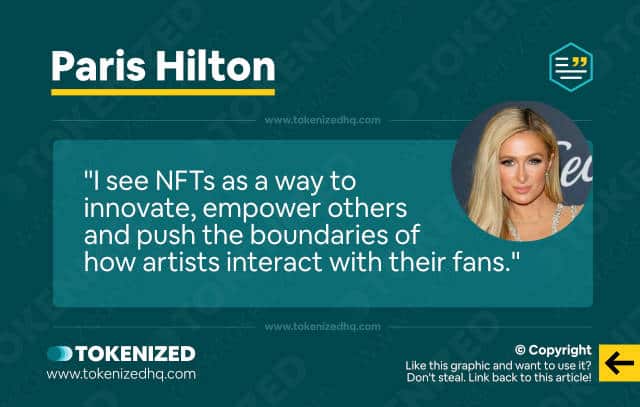 Paris Hilton

www.tokenizedhq.com

"I see NFTs as a way to innovate, empower others and push the boundaries of how artists interact with their fans."

www.tokenizedhq.com

TOKENIZED
www.tokenizedhq.com

© Copyright
Like this graphic and want to use it?
Don't steal. Link back to this article!