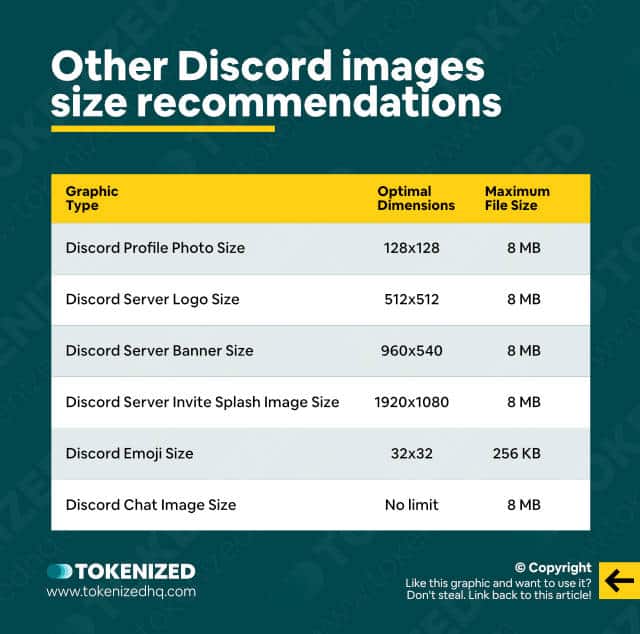 Other Discord images size recommendations

| Graphic Type | Optimal Dimensions | Maximum File Size |
|---|---|---|
| Discord Profile Photo Size | 128x128 | 8 MB |
| Discord Server Logo Size | 512x512 | 8 MB |
| Discord Server Banner Size | 960x540 | 8 MB |
| Discord Server Invite Splash Image Size | 1920x1080 | 8 MB |
| Discord Emoji Size | 32x32 | 256 KB |
| Discord Chat Image Size | No limit | 8 MB |

TOKENIZED
www.tokenizedhq.com

© Copyright
Like this graphic and want to use it? Don't steal. Link back to this article!