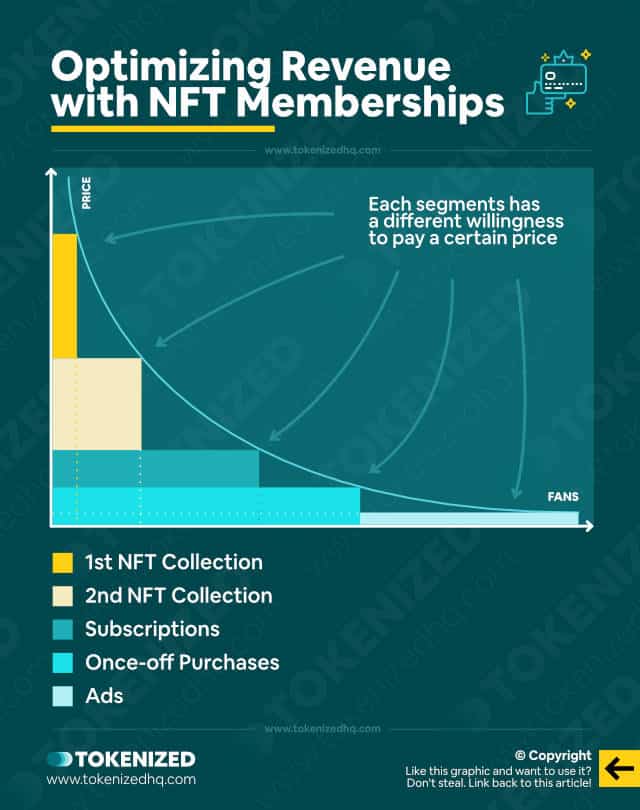 Optimizing Revenue with NFT Memberships

www.tokenizedhq.com

PRICE

Each segments has a different willingness to pay a certain price

FANS

1st NFT Collection
2nd NFT Collection
Subscriptions
Once-off Purchases
Ads

www.tokenizedhq.com

TOKENIZED
www.tokenizedhq.com

© Copyright
Like this graphic and want to use it? Don't steal. Link back to this article!