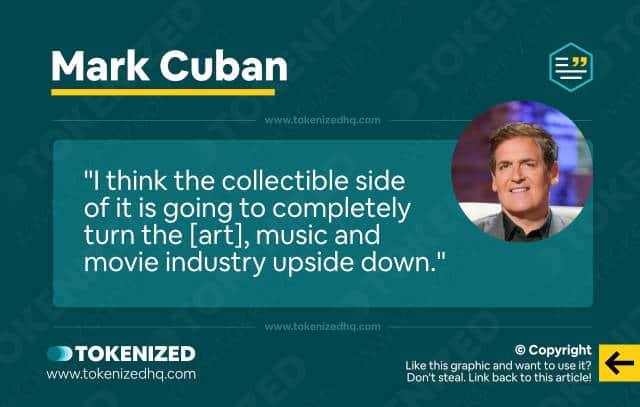 Mark Cuban

www.tokenizedhq.com

"I think the collectible side of it is going to completely turn the [art], music and movie industry upside down."

www.tokenizedhq.com

TOKENIZED
www.tokenizedhq.com

© Copyright
Like this graphic and want to use it?
Don't steal. Link back to this article!