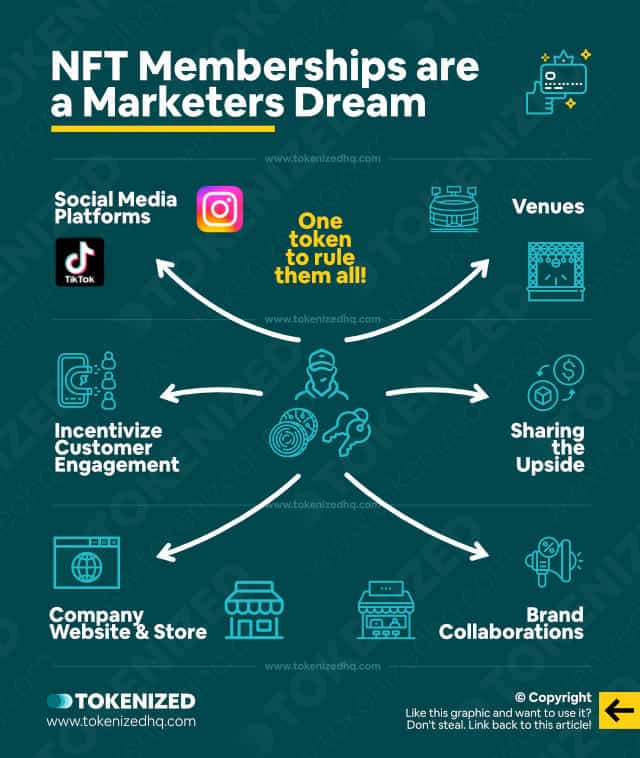 NFT Memberships are a Marketers Dream

www.tokenizedhq.com

Social Media Platforms

TikTok

One token to rule them all!

Venues

www.tokenizedhq.com

Incentivize Customer Engagement

Sharing the Upside

www.tokenizedhq.com

Company Website & Store

Brand Collaborations

www.tokenizedhq.com

TOKENIZED
www.tokenizedhq.com

© Copyright
Like this graphic and want to use it?
Don't steal. Link back to this article!