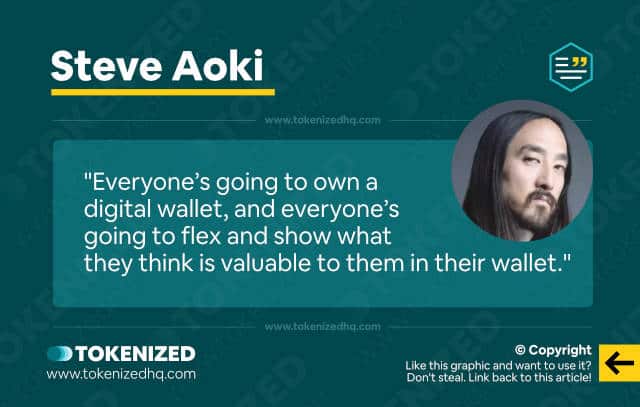 Steve Aoki

www.tokenizedhq.com

"Everyone's going to own a digital wallet, and everyone's going to flex and show what they think is valuable to them in their wallet."

www.tokenizedhq.com

TOKENIZED
www.tokenizedhq.com

© Copyright
Like this graphic and want to use it?
Don't steal. Link back to this article!