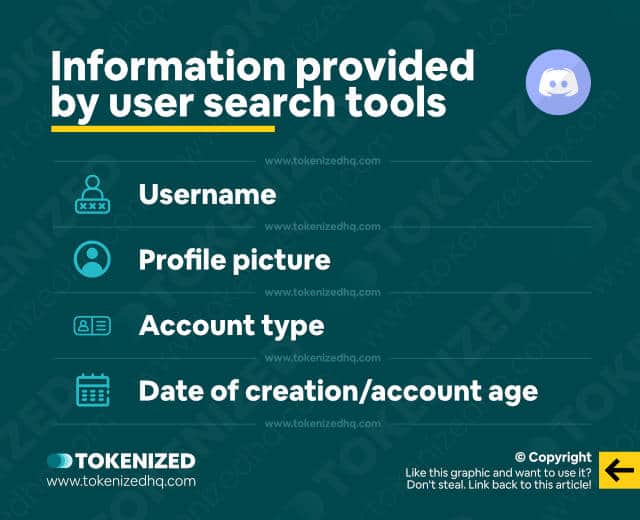 Information provided by user search tools

www.tokenizedhq.com

Username

www.tokenizedhq.com

Profile picture

www.tokenizedhq.com

Account type

www.tokenizedhq.com

Date of creation/account age

www.tokenizedhq.com

TOKENIZED
www.tokenizedhq.com

© Copyright
Like this graphic and want to use it? Don't steal. Link back to this article!