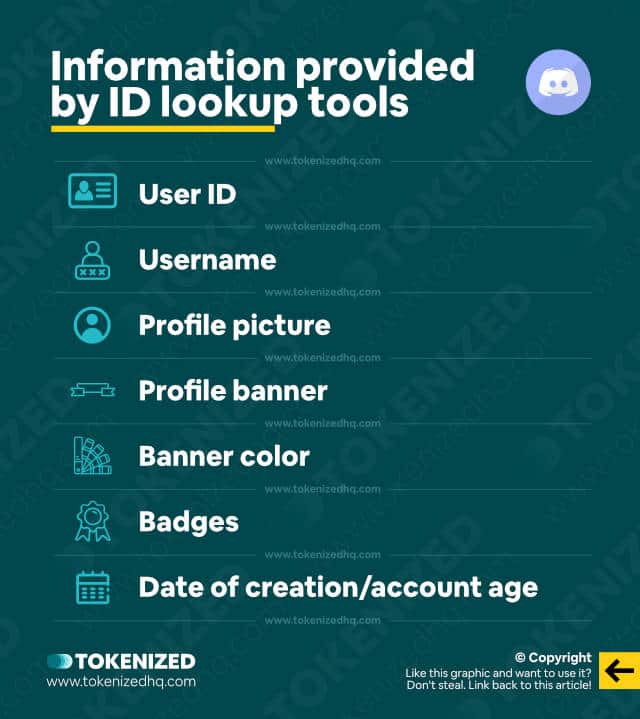 Information provided by ID lookup tools

www.tokenizedhq.com

User ID

www.tokenizedhq.com

Username

www.tokenizedhq.com

Profile picture

www.tokenizedhq.com

Profile banner

www.tokenizedhq.com

Banner color

www.tokenizedhq.com

Badges

www.tokenizedhq.com

Date of creation/account age

www.tokenizedhq.com

TOKENIZED
www.tokenizedhq.com

© Copyright
Like this graphic and want to use it?
Don't steal. Link back to this article!