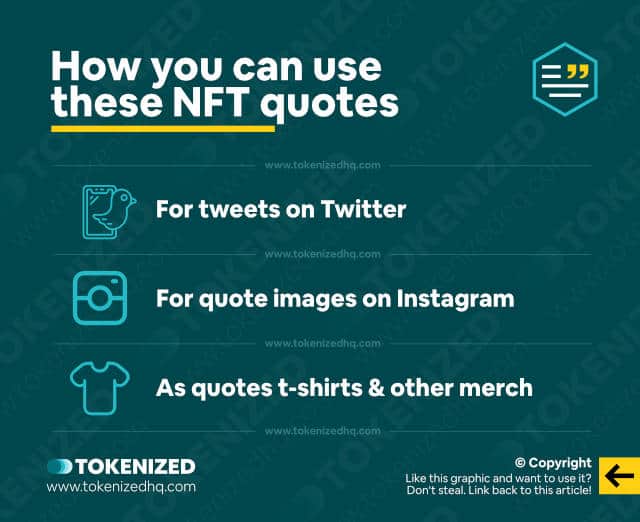 How you can use these NFT quotes

www.tokenizedhq.com

For tweets on Twitter

www.tokenizedhq.com

For quote images on Instagram

www.tokenizedhq.com

As quotes t-shirts & other merch

www.tokenizedhq.com

TOKENIZED
www.tokenizedhq.com

© Copyright
Like this graphic and want to use it?
Don't steal. Link back to this article!