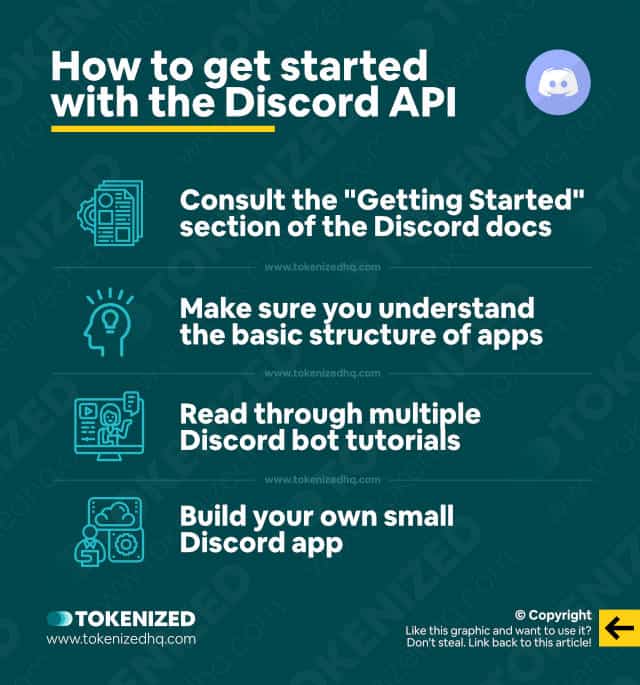 How to get started with the Discord API

Consult the "Getting Started" section of the Discord docs

www.tokenizedhq.com

Make sure you understand the basic structure of apps

www.tokenizedhq.com

Read through multiple Discord bot tutorials

www.tokenizedhq.com

Build your own small Discord app

TOKENIZED
www.tokenizedhq.com

© Copyright
Like this graphic and want to use it?
Don't steal. Link back to this article!