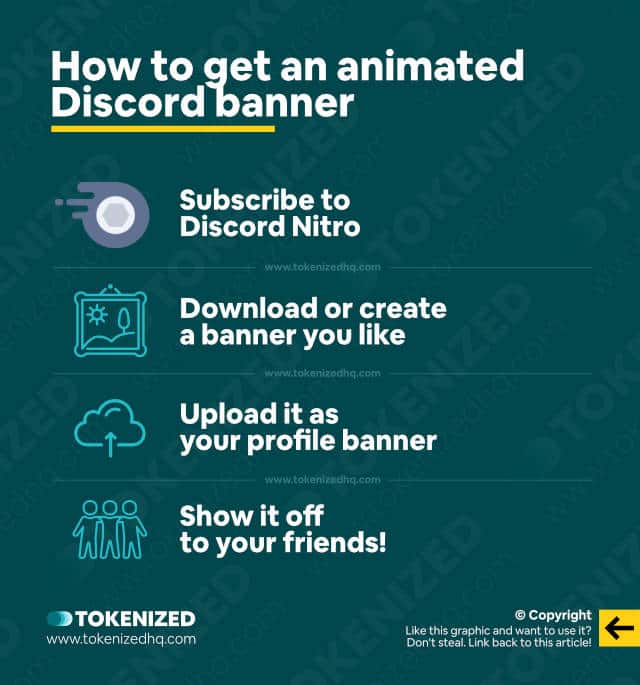 How to get an animated Discord banner

Subscribe to Discord Nitro

www.tokenizedhq.com

Download or create a banner you like

www.tokenizedhq.com

Upload it as your profile banner

www.tokenizedhq.com

Show it off to your friends!

TOKENIZED
www.tokenizedhq.com

© Copyright
Like this graphic and want to use it?
Don't steal. Link back to this article!