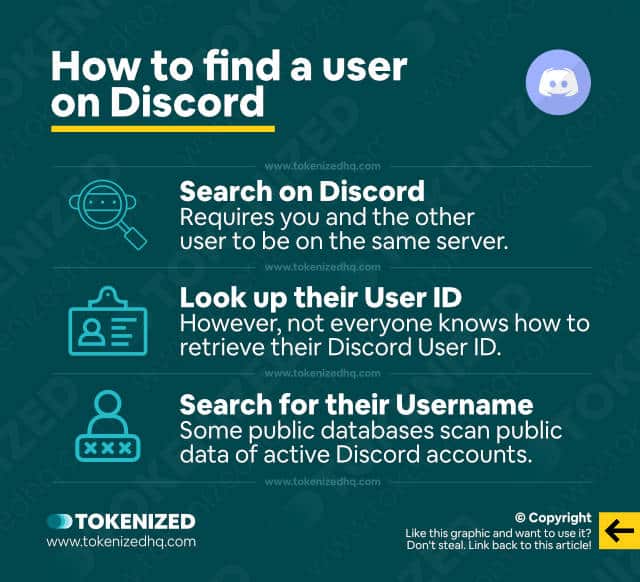 How to find a user on Discord

www.tokenizedhq.com

Search on Discord
Requires you and the other user to be on the same server.

www.tokenizedhq.com

Look up their User ID
However, not everyone knows how to retrieve their Discord User ID.

www.tokenizedhq.com

Search for their Username
Some public databases scan public data of active Discord accounts.

www.tokenizedhq.com

TOKENIZED
www.tokenizedhq.com

© Copyright
Like this graphic and want to use it?
Don't steal. Link back to this article!