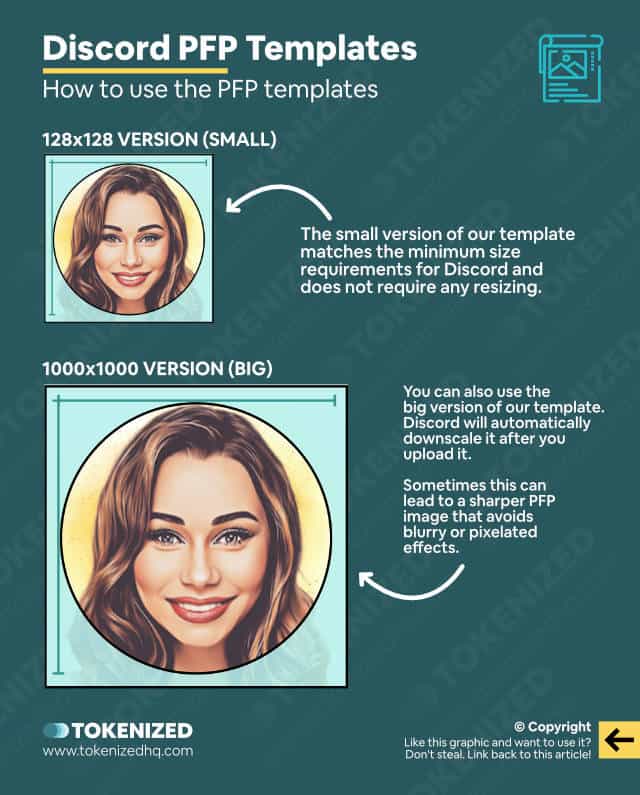 Discord PFP Templates
How to use the PFP templates

128x128 VERSION (SMALL)

The small version of our template matches the minimum size requirements for Discord and does not require any resizing.

1000x1000 VERSION (BIG)

You can also use the big version of our template. Discord will automatically downscale it after you upload it.

Sometimes this can lead to a sharper PFP image that avoids blurry or pixelated effects.

TOKENIZED
www.tokenizedhq.com

© Copyright
Like this graphic and want to use it? Don't steal. Link back to this article!