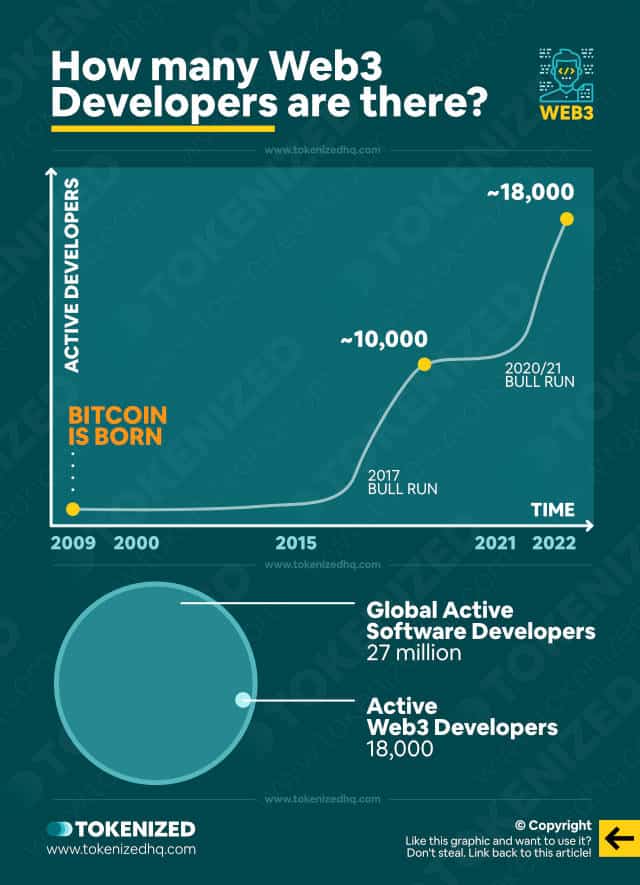 How many Web3 Developers are there?

WEB3

www.tokenizedhq.com

ACTIVE DEVELOPERS

~18,000

~10,000

2020/21 BULL RUN

BITCOIN IS BORN

2017 BULL RUN

TIME

2009 2000 2015 2021 2022

www.tokenizedhq.com

Global Active Software Developers
27 million

Active Web3 Developers
18,000

www.tokenizedhq.com

TOKENIZED
www.tokenizedhq.com

© Copyright
Like this graphic and want to use it? Don't steal. Link back to this article!